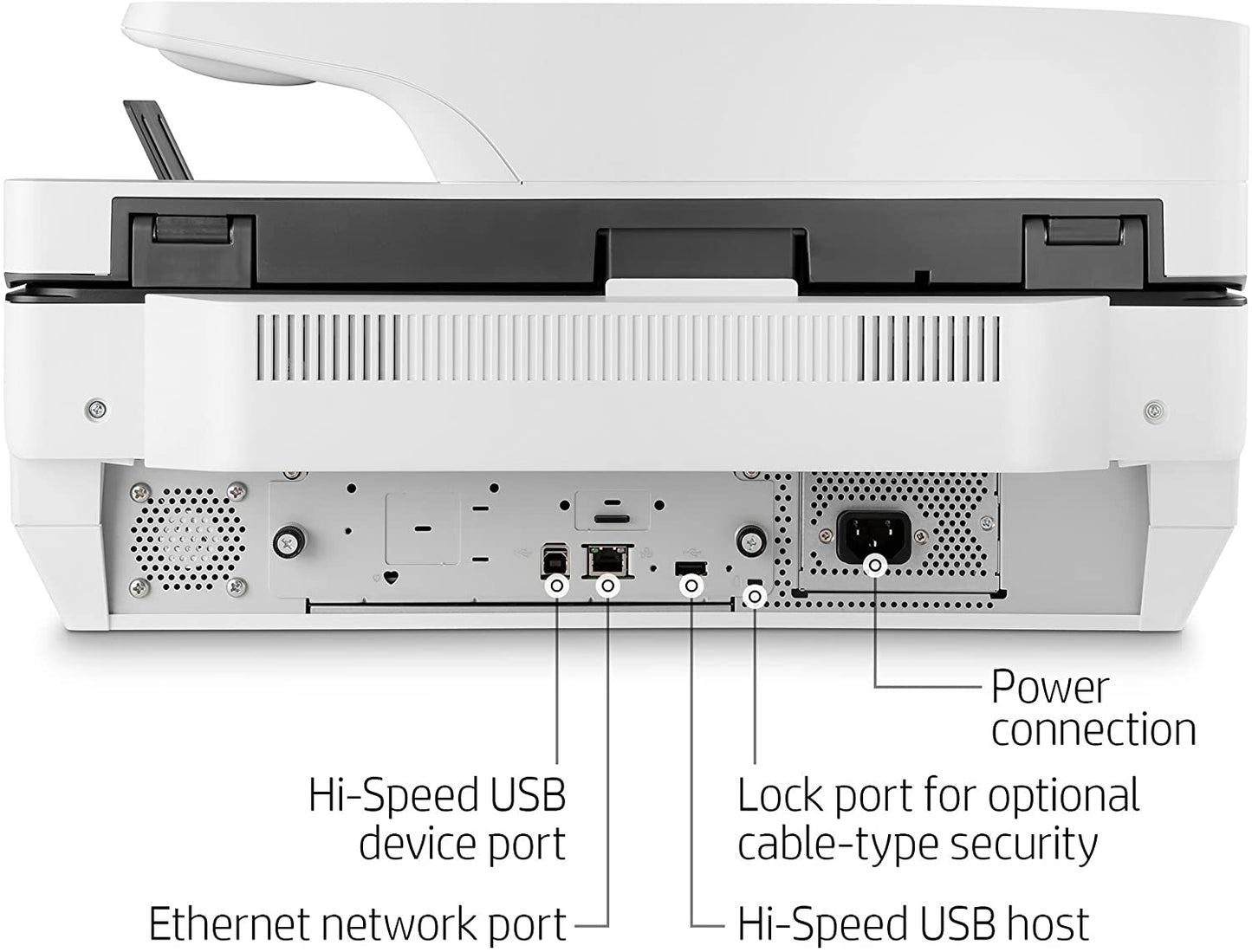 Power connection

Hi-Speed USB device port

Lock port for optional cable-type security

Ethernet network port

Hi-Speed USB host